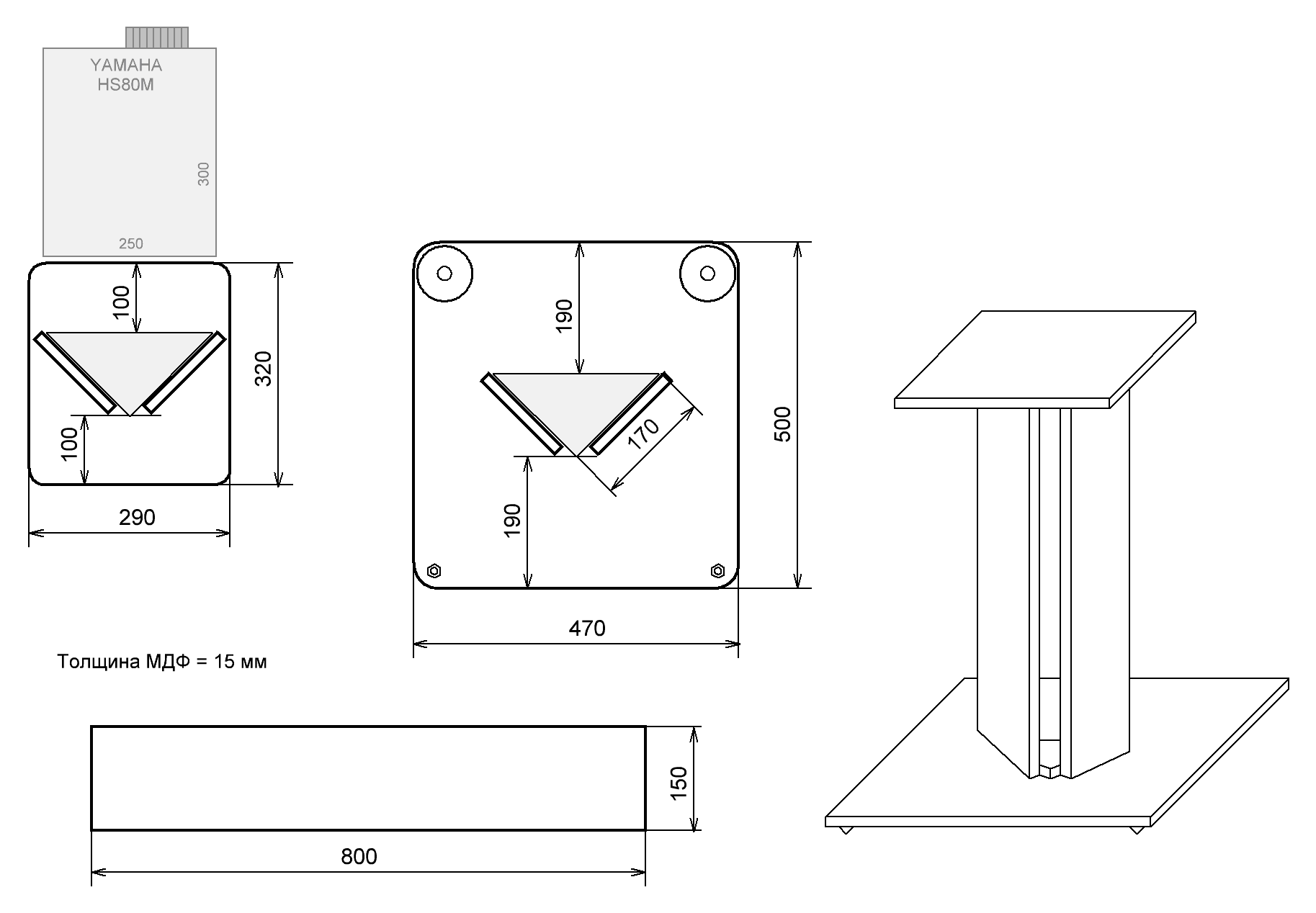 YAMAHA
HS80M

300

250

100

100

320

290

190

170

190

500

470

Толщина МДФ = 15 мм

150

800