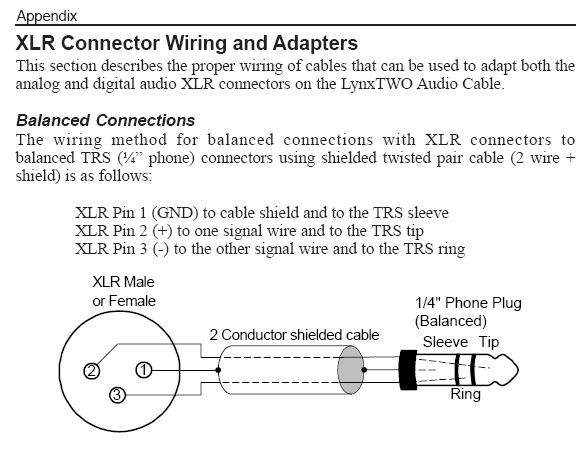 Appendix

XLR Connector Wiring and Adapters

This section describes the proper wiring of cables that can be used to adapt both the analog and digital audio XLR connectors on the LynxTWO Audio Cable.

Balanced Connections

The wiring method for balanced connections with XLR connectors to balanced TRS (¼" phone) connectors using shielded twisted pair cable (2 wire + shield) is as follows:

XLR Pin 1 (GND) to cable shield and to the TRS sleeve
XLR Pin 2 (+) to one signal wire and to the TRS tip
XLR Pin 3 (-) to the other signal wire and to the TRS ring

XLR Male or Female

2 Conductor shielded cable

1/4" Phone Plug (Balanced)

Sleeve Tip

Ring

2

1

3