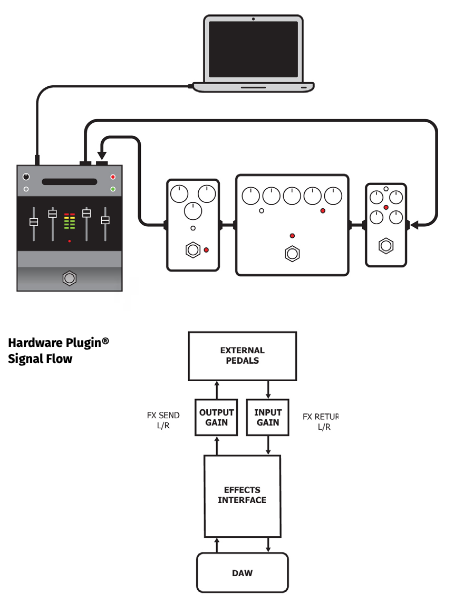 Hardware Plugin®
Signal Flow

EXTERNAL PEDALS

FX SEND L/R

OUTPUT GAIN

INPUT GAIN

FX RETUR L/R

EFFECTS INTERFACE

DAW