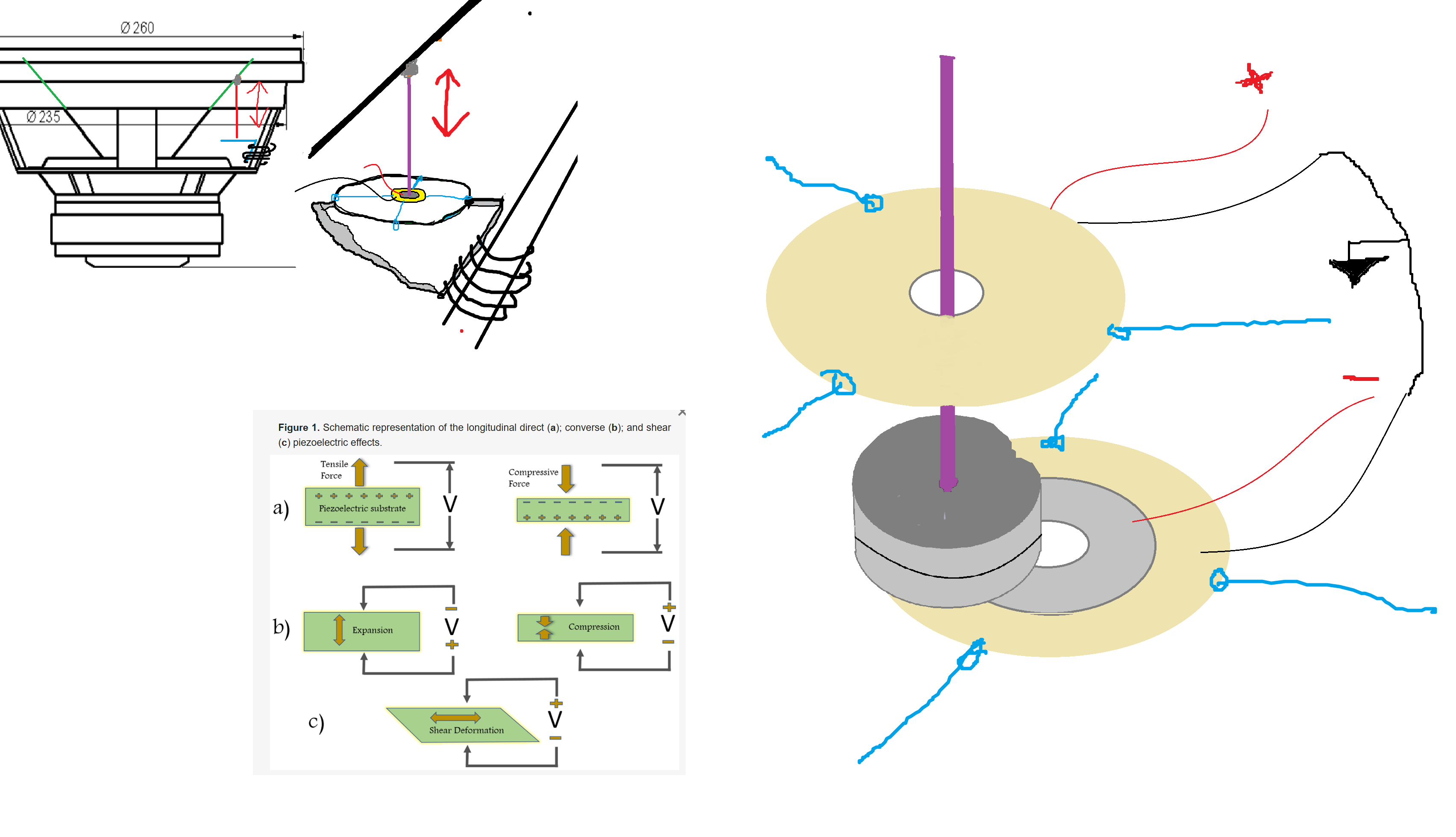 Ø 260

Ø 235

Figure 1. Schematic representation of the longitudinal direct (a); converse (b); and shear (c) piezoelectric effects.

a)

Tensile Force

Piezoelectric substrate

V

Compressive Force

V

b)

Expansion

V

Compression

V

c)

Shear Deformation

V