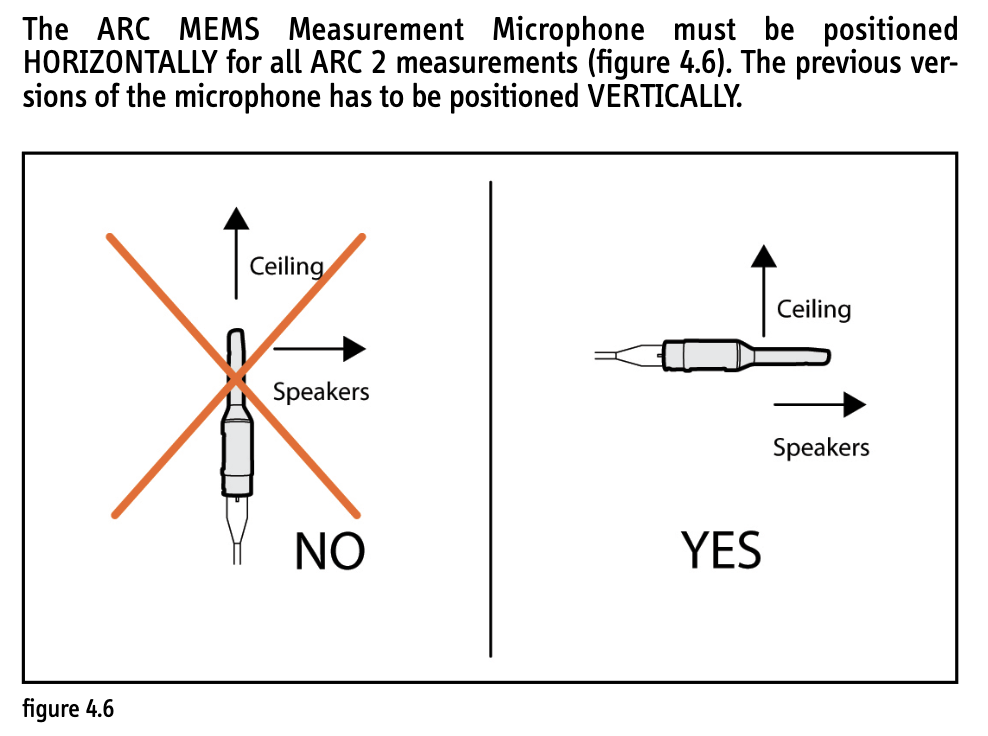 The ARC MEMS Measurement Microphone must be positioned HORIZONTALLY for all ARC 2 measurements (figure 4.6). The previous versions of the microphone has to be positioned VERTICALLY.

Ceiling

Speakers

NO

Ceiling

Speakers

YES

figure 4.6