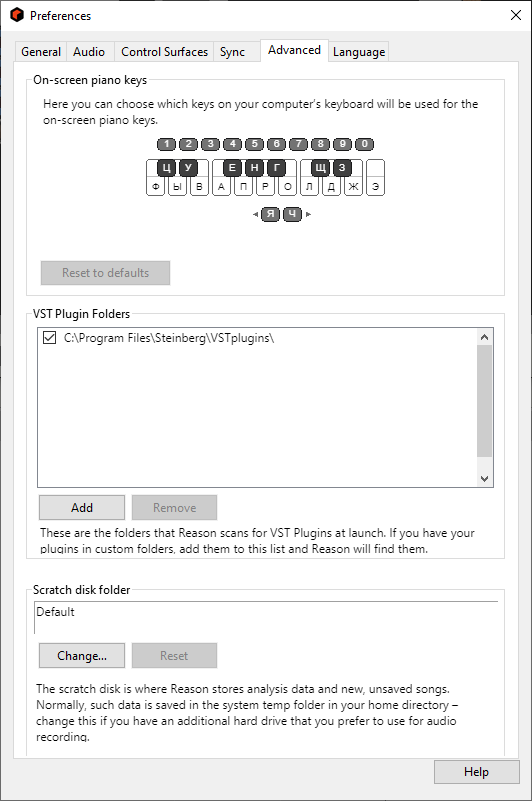 Preferences

General Audio Control Surfaces Sync Advanced Language

On-screen piano keys

Here you can choose which keys on your computer's keyboard will be used for the on-screen piano keys.

1 2 3 4 5 6 7 8 9 0

Ц У Е Н Г Щ З

Ф Ы В А П Р О Л Д Ж Э

Я Ч

Reset to defaults

VST Plugin Folders

C:\Program Files\Steinberg\VSTplugins\

Add Remove

These are the folders that Reason scans for VST Plugins at launch. If you have your plugins in custom folders, add them to this list and Reason will find them.

Scratch disk folder

Default

Change... Reset

The scratch disk is where Reason stores analysis data and new, unsaved songs. Normally, such data is saved in the system temp folder in your home directory – change this if you have an additional hard drive that you prefer to use for audio recording.

Help