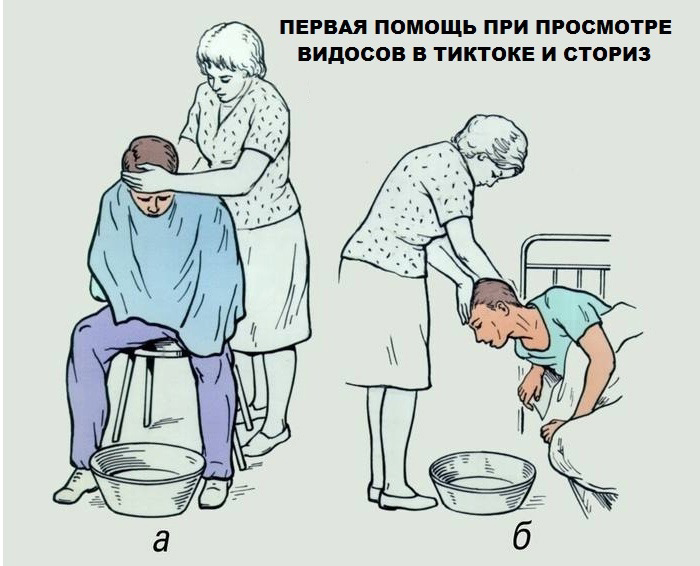 ПЕРВАЯ ПОМОЩЬ ПРИ ПРОСМОТРЕ ВИДОСОВ В ТИКТОКЕ И СТОРИЗ

а

б