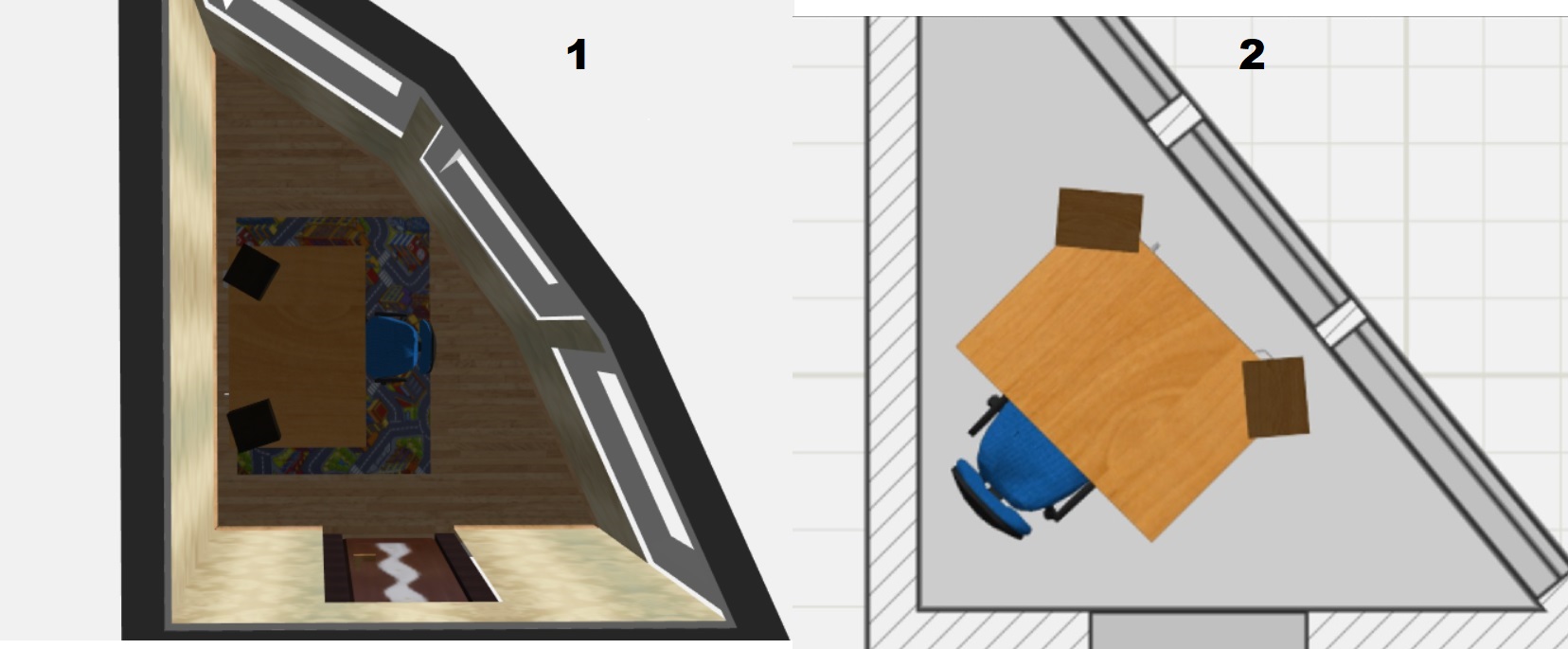 1

2