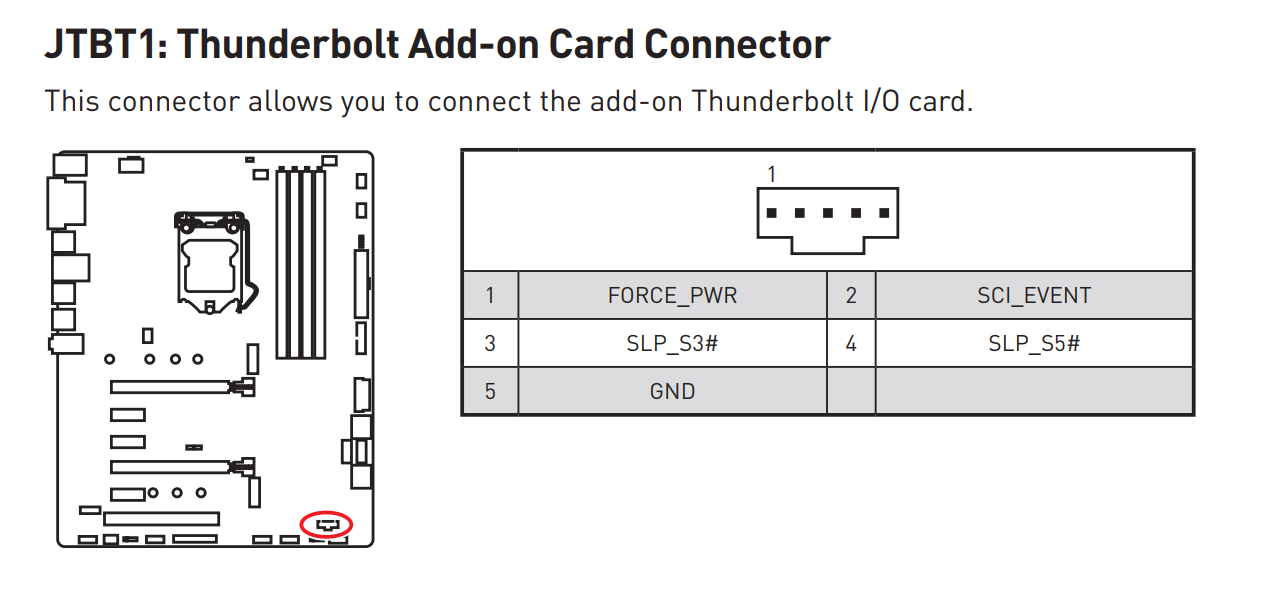 JTBT1: Thunderbolt Add-on Card Connector

This connector allows you to connect the add-on Thunderbolt I/O card.

1

| 1 | FORCE_PWR | 2 | SCI_EVENT |
|---|---|---|---|
| 3 | SLP_S3# | 4 | SLP_S5# |
| 5 | GND | | |