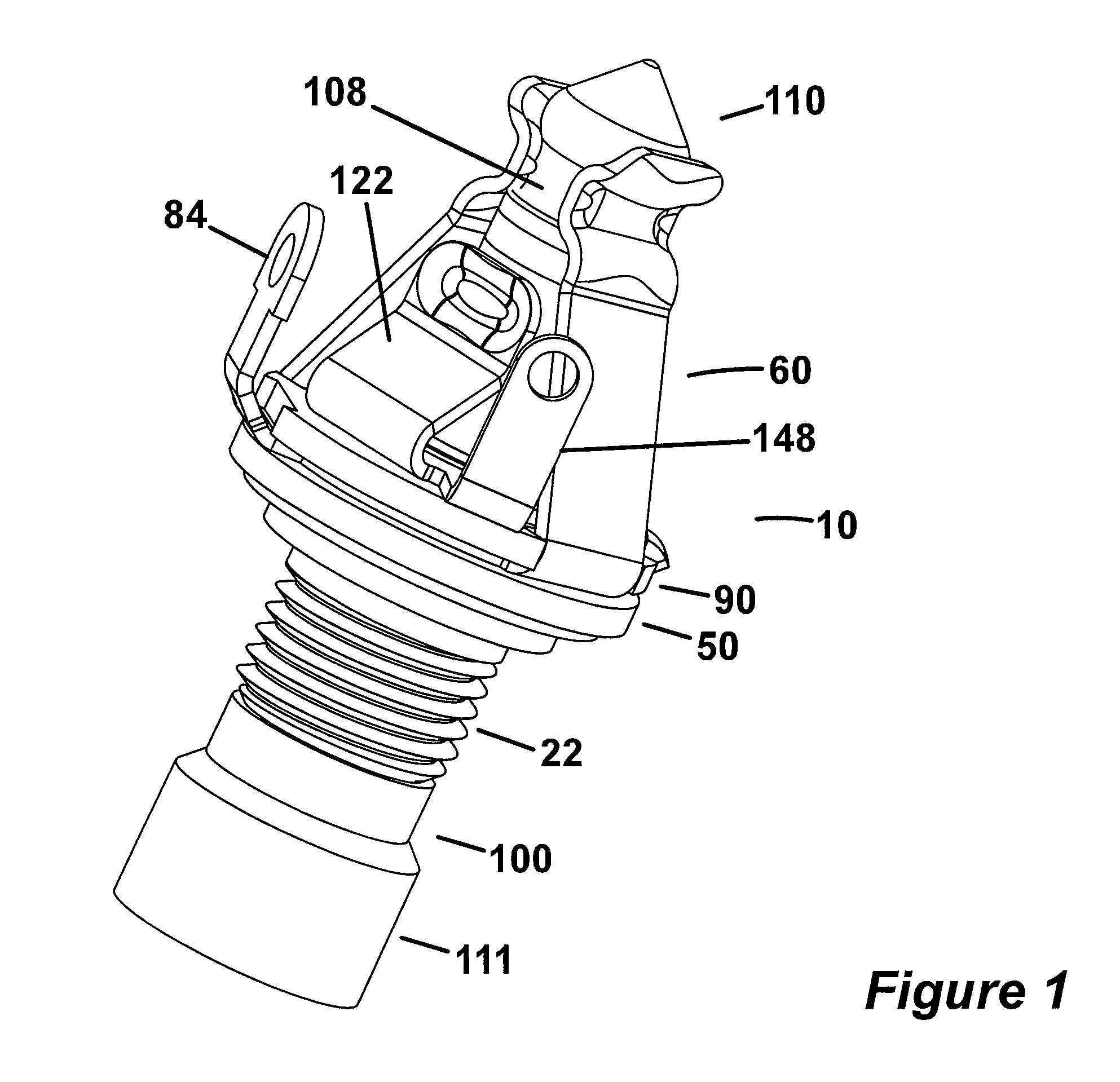 108
110
122
84
60
148
10
90
50
22
100
111
Figure 1