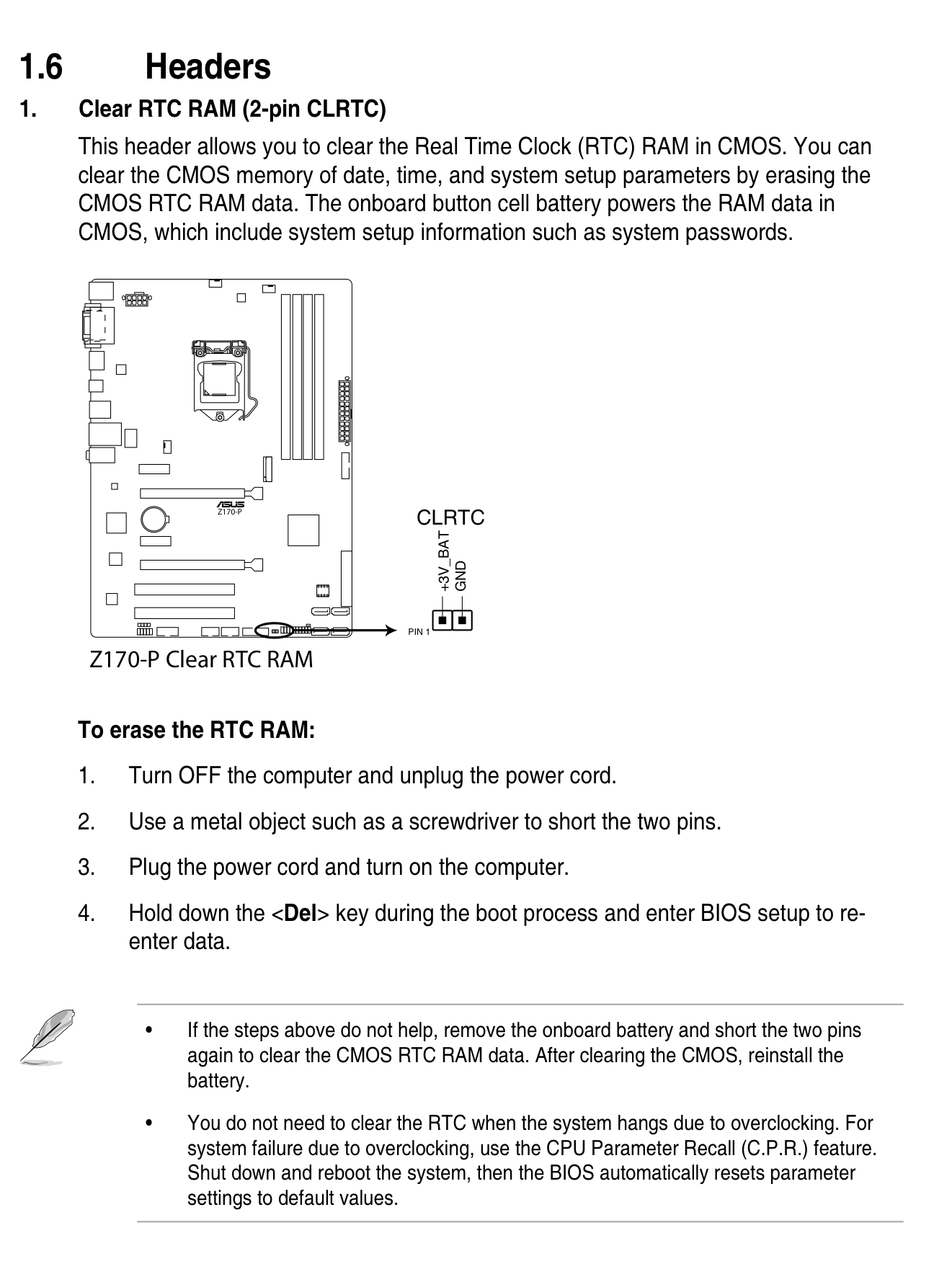 1.6 Headers

1. Clear RTC RAM (2-pin CLRTC)

This header allows you to clear the Real Time Clock (RTC) RAM in CMOS. You can clear the CMOS memory of date, time, and system setup parameters by erasing the CMOS RTC RAM data. The onboard button cell battery powers the RAM data in CMOS, which include system setup information such as system passwords.

ASUS
Z170-P

CLRTC
+3V_BAT
GND
PIN 1

Z170-P Clear RTC RAM

To erase the RTC RAM:

1. Turn OFF the computer and unplug the power cord.

2. Use a metal object such as a screwdriver to short the two pins.

3. Plug the power cord and turn on the computer.

4. Hold down the <Del> key during the boot process and enter BIOS setup to re-enter data.

• If the steps above do not help, remove the onboard battery and short the two pins again to clear the CMOS RTC RAM data. After clearing the CMOS, reinstall the battery.

• You do not need to clear the RTC when the system hangs due to overclocking. For system failure due to overclocking, use the CPU Parameter Recall (C.P.R.) feature. Shut down and reboot the system, then the BIOS automatically resets parameter settings to default values.