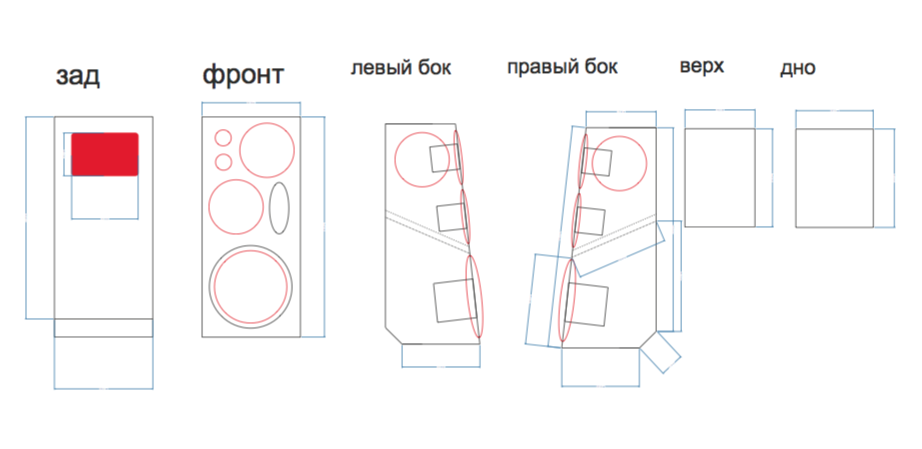 зад

фронт

левый бок

правый бок

верх

дно